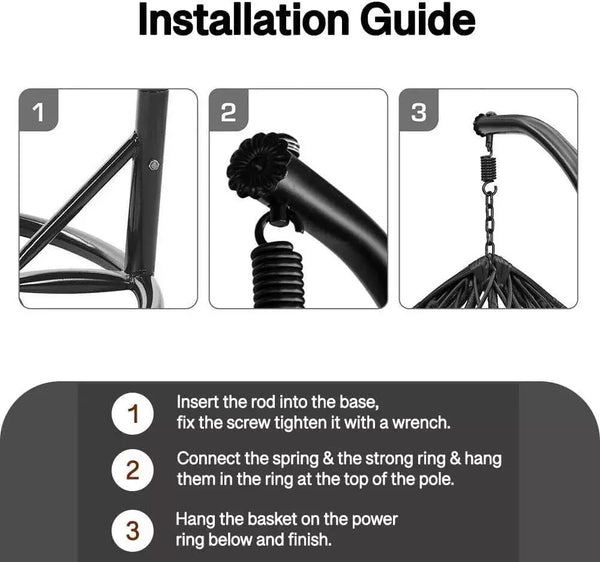 Installation Guide

1

2

3

1 Insert the rod into the base, fix the screw tighten it with a wrench.

2 Connect the spring & the strong ring & hang them in the ring at the top of the pole.

3 Hang the basket on the power ring below and finish.