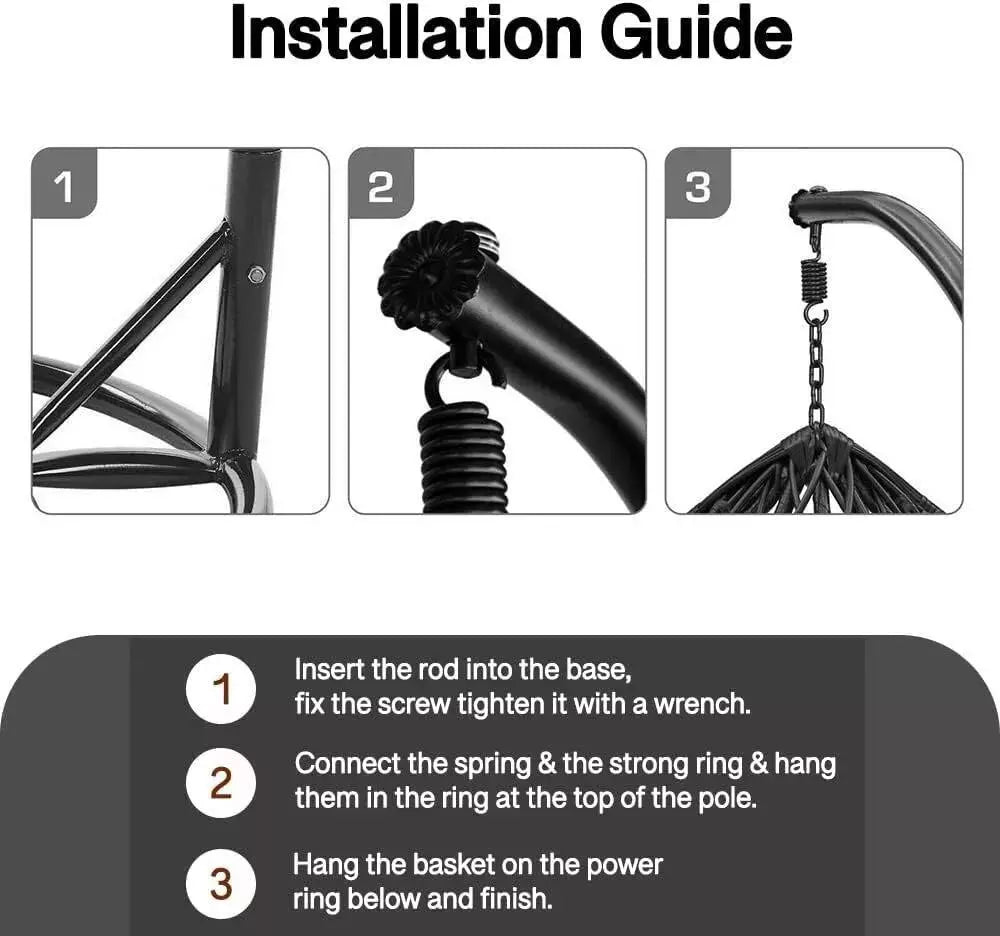 Installation Guide

1

2

3

1 Insert the rod into the base, fix the screw tighten it with a wrench.

2 Connect the spring & the strong ring & hang them in the ring at the top of the pole.

3 Hang the basket on the power ring below and finish.