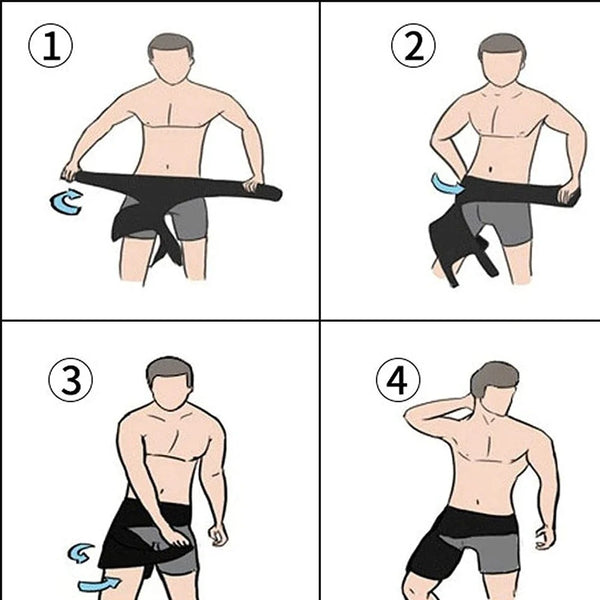 ①

②

③

④