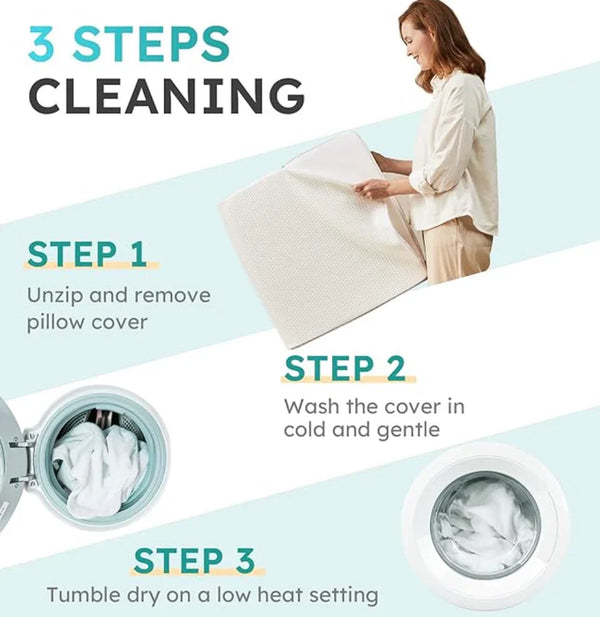 3 STEPS CLEANING

STEP 1

Unzip and remove pillow cover

STEP 2

Wash the cover in cold and gentle

STEP 3

Tumble dry on a low heat setting