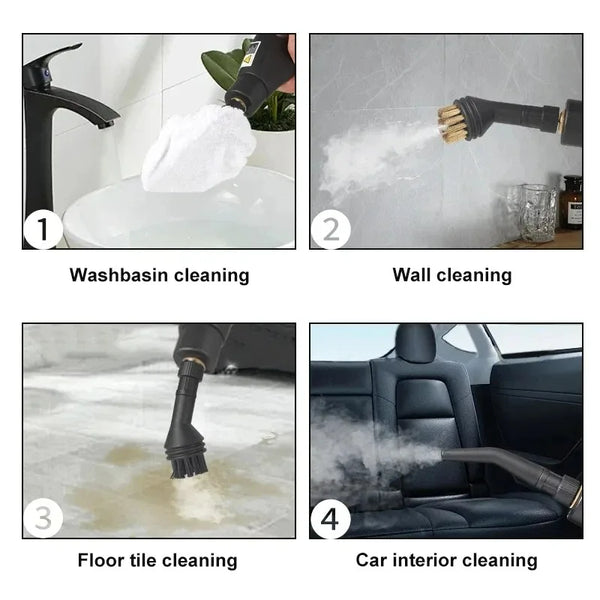 1

Washbasin cleaning

2

Wall cleaning

3

Floor tile cleaning

4

Car interior cleaning