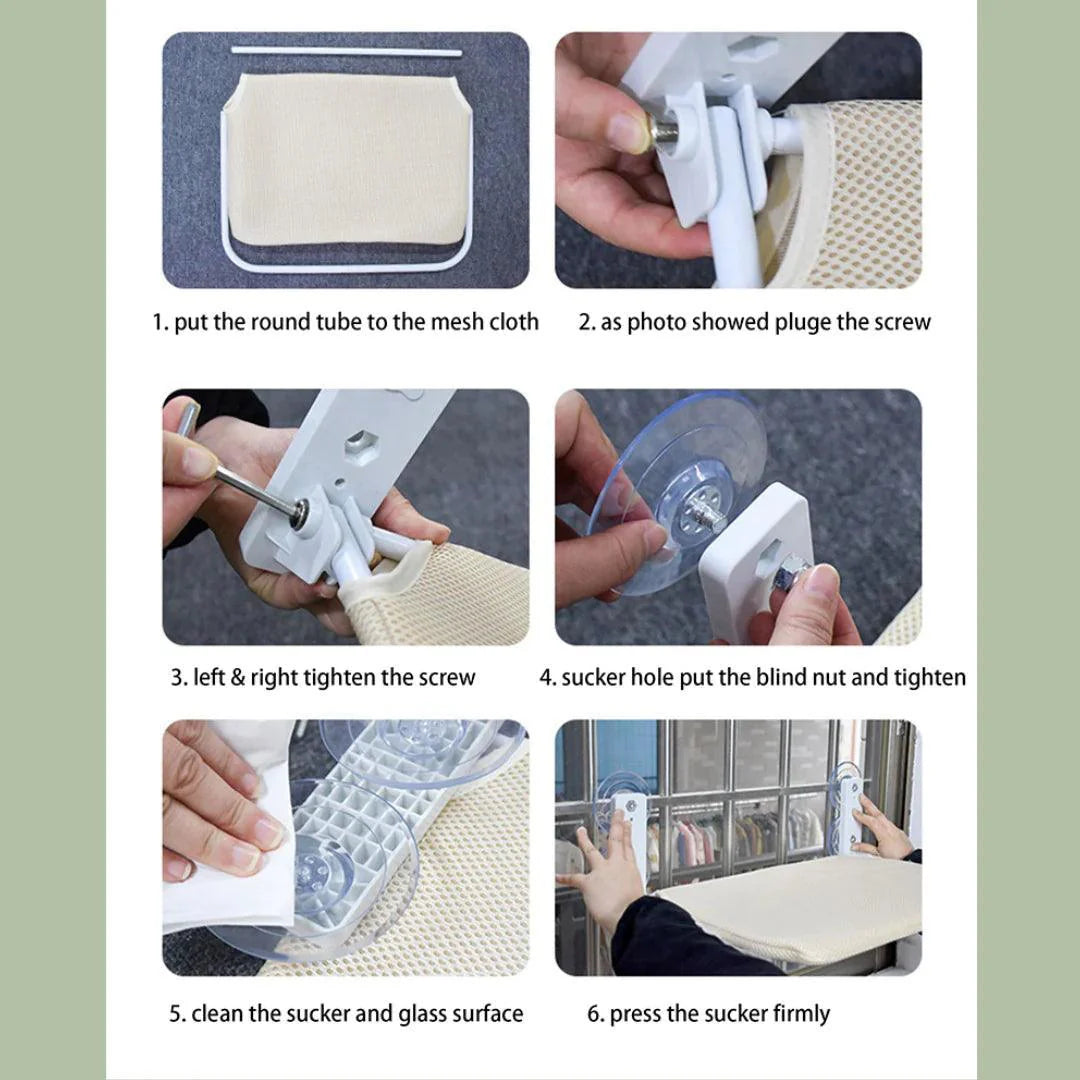 1. put the round tube to the mesh cloth

2. as photo showed pluge the screw

3. left & right tighten the screw

4. sucker hole put the blind nut and tighten

5. clean the sucker and glass surface

6. press the sucker firmly