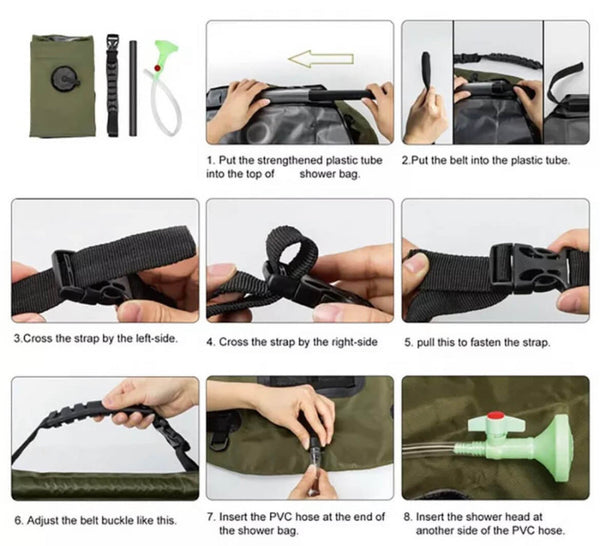 1. Put the strengthened plastic tube into the top of shower bag.

2.Put the belt into the plastic tube.

3.Cross the strap by the left-side.

4. Cross the strap by the right-side

5. pull this to fasten the strap.

6. Adjust the belt buckle like this.

7. Insert the PVC hose at the end of the shower bag.

8. Insert the shower head at another side of the PVC hose.