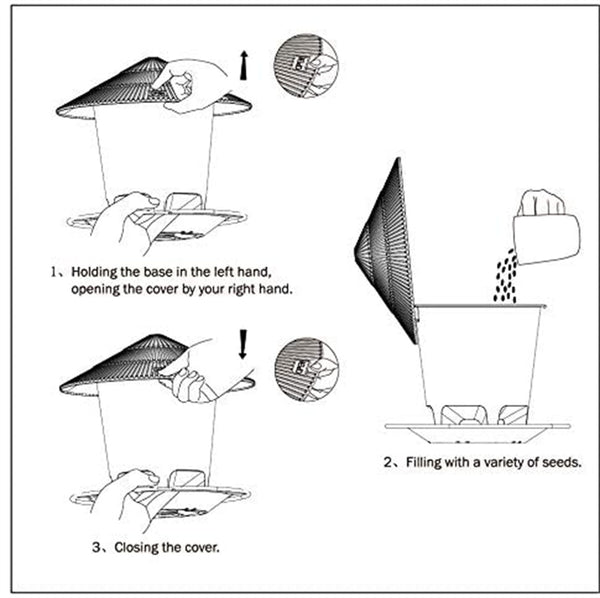 1、Holding the base in the left hand, opening the cover by your right hand.

2、Filling with a variety of seeds.

3、Closing the cover.