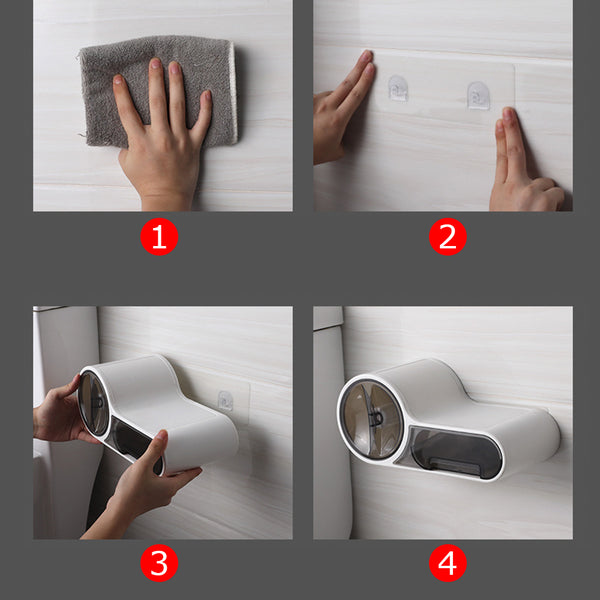 1
2
3
4