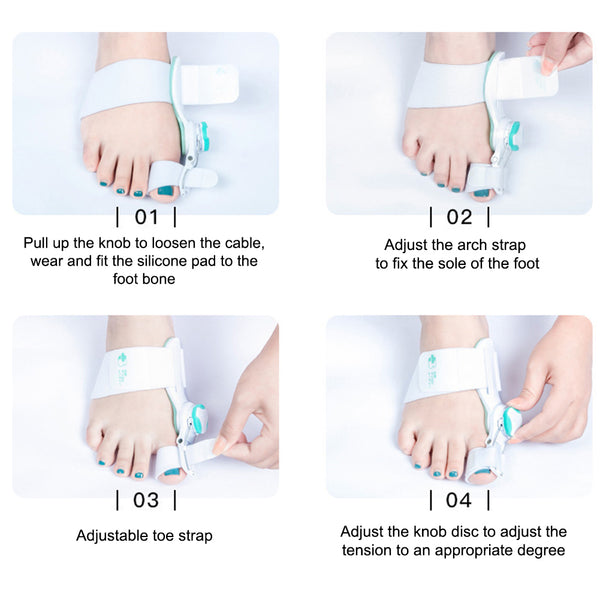 | 01 |

Pull up the knob to loosen the cable, wear and fit the silicone pad to the foot bone

| 02 |

Adjust the arch strap to fix the sole of the foot

| 03 |

Adjustable toe strap

| 04 |

Adjust the knob disc to adjust the tension to an appropriate degree