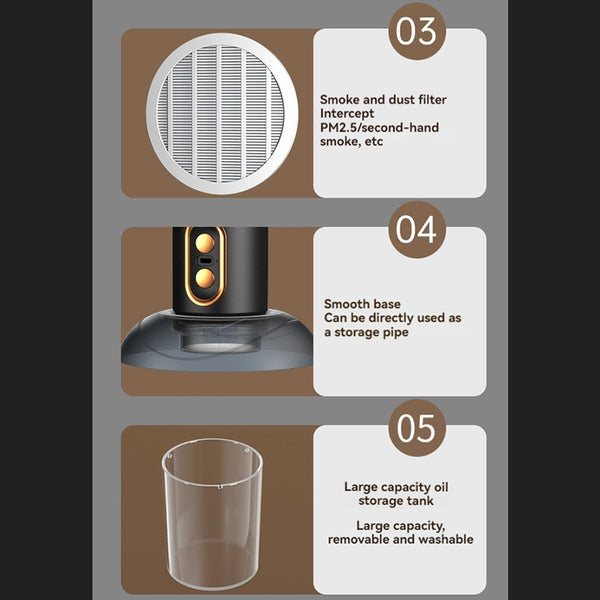 03

Smoke and dust filter
Intercept
PM2.5/second-hand
smoke, etc

04

Smooth base
Can be directly used as
a storage pipe

05

Large capacity oil
storage tank

Large capacity,
removable and washable