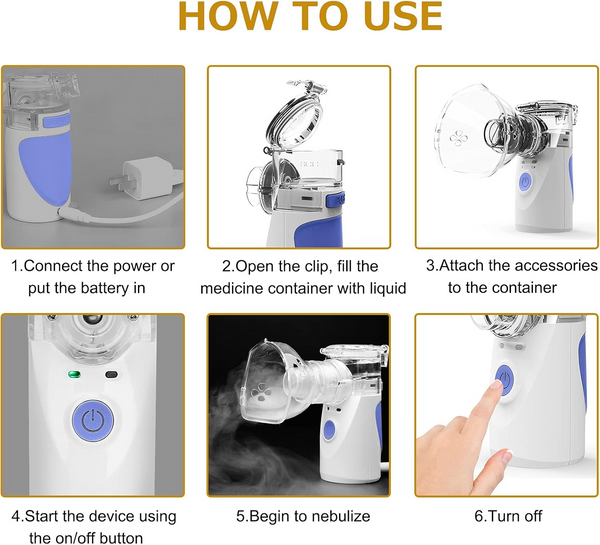 HOW TO USE

1.Connect the power or put the battery in

2.Open the clip, fill the medicine container with liquid

3.Attach the accessories to the container

4.Start the device using the on/off button

5.Begin to nebulize

6.Turn off