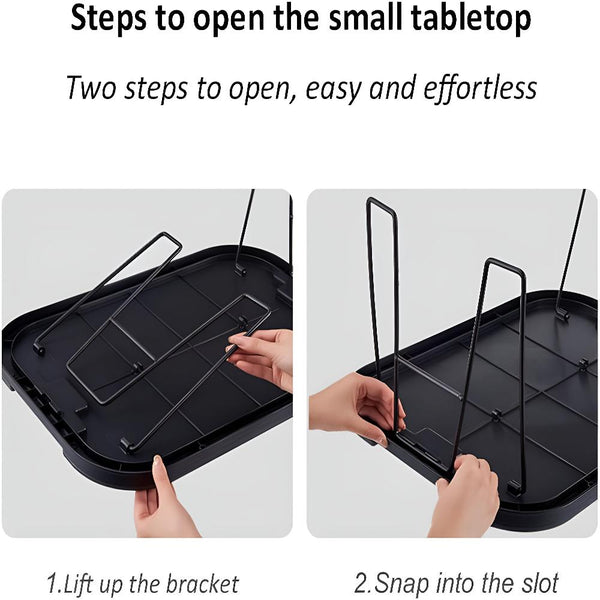 Steps to open the small tabletop

Two steps to open, easy and effortless

1.Lift up the bracket

2.Snap into the slot